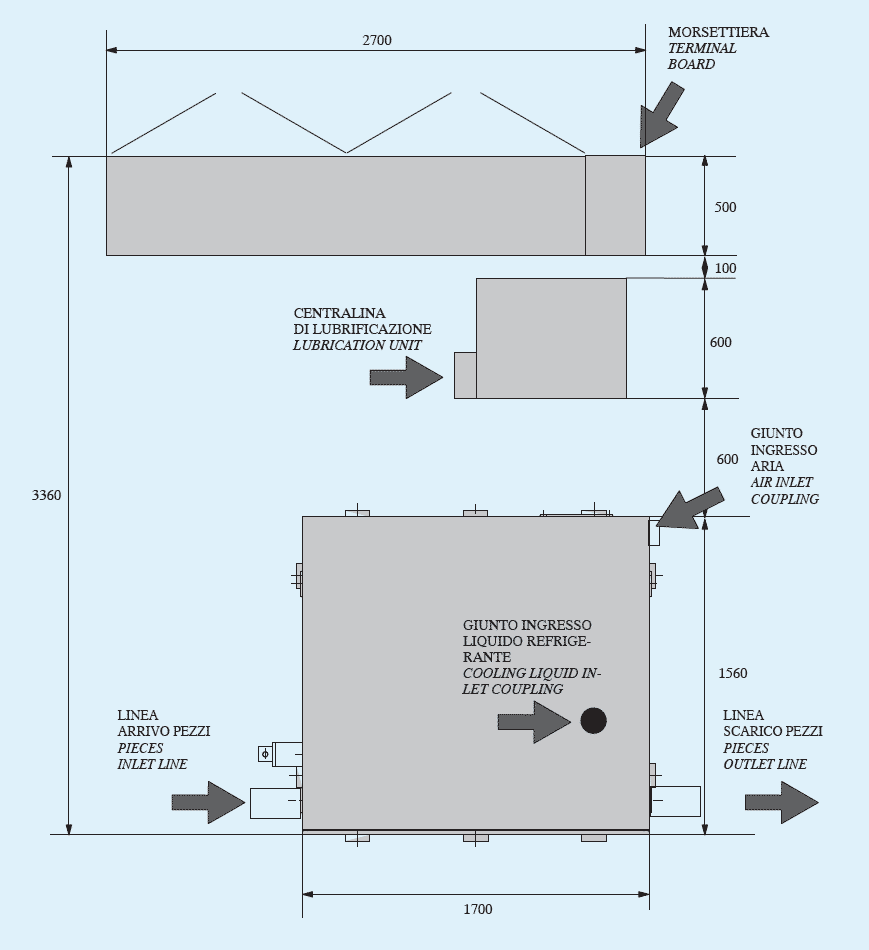 2700

MORSETTIERA
TERMINAL
BOARD

500

100

CENTRALINA
DI LUBRIFICAZIONE
LUBRICATION UNIT

600

GIUNTO
INGRESSO
ARIA
AIR INLET
COUPLING

600

3360

GIUNTO INGRESSO
LIQUIDO REFRIGERANTE
COOLING LIQUID INLET COUPLING

1560

LINEA
ARRIVO PEZZI
PIECES
INLET LINE

LINEA
SCARICO PEZZI
PIECES
OUTLET LINE

1700