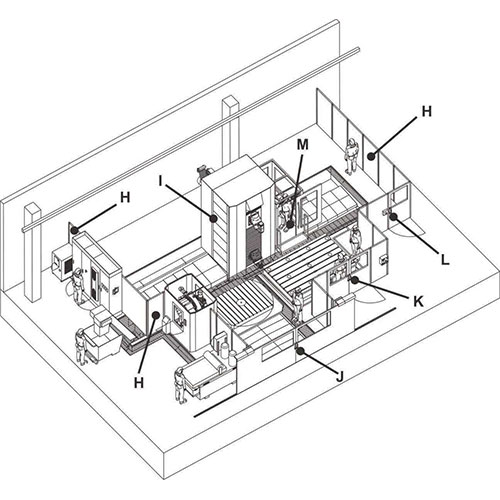 H
M
I
H
L
K
H
J